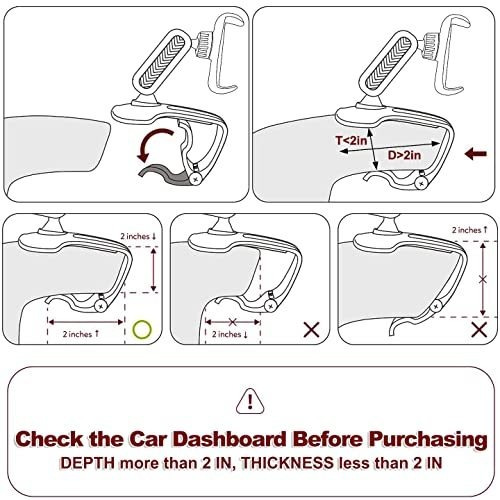 T<2in
D>2in

2 inches ↓
2 inches ↑

2 inches ↓

2 inches ↑

!

Check the Car Dashboard Before Purchasing
DEPTH more than 2 IN, THICKNESS less than 2 IN