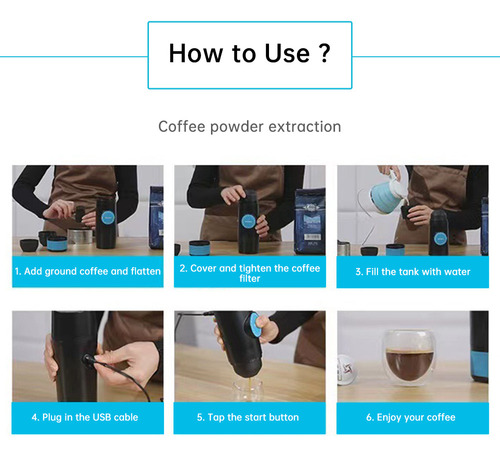 How to Use ?

Coffee powder extraction

1. Add ground coffee and flatten

2. Cover and tighten the coffee filter

3. Fill the tank with water

4. Plug in the USB cable

5. Tap the start button

6. Enjoy your coffee