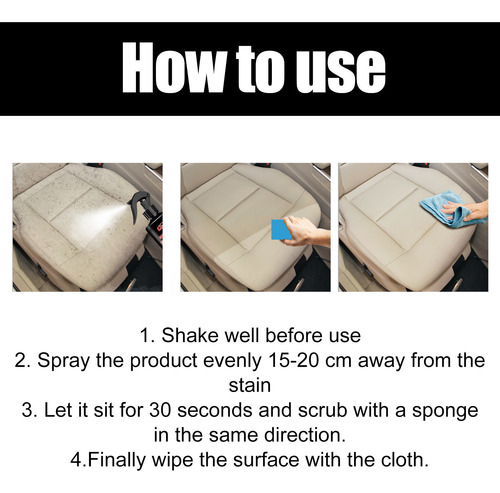 How to use

1. Shake well before use
2. Spray the product evenly 15-20 cm away from the stain
3. Let it sit for 30 seconds and scrub with a sponge in the same direction.
4.Finally wipe the surface with the cloth.