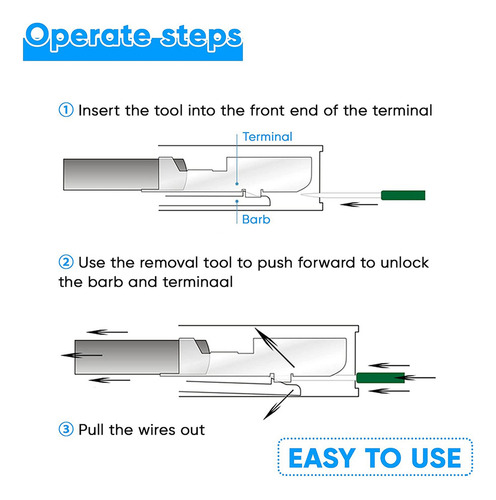 Operate steps

① Insert the tool into the front end of the terminal

Terminal

Barb

② Use the removal tool to push forward to unlock the barb and terminaal

③ Pull the wires out

EASY TO USE