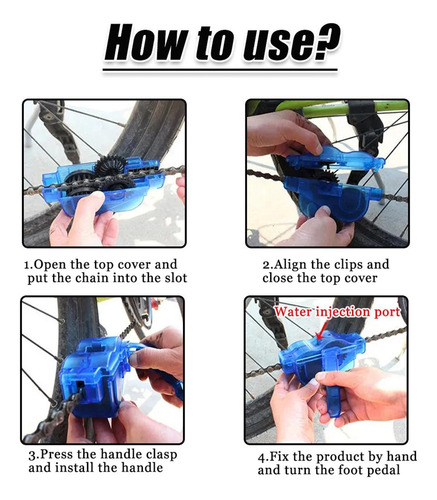 How to use?

1.Open the top cover and put the chain into the slot

2.Align the clips and close the top cover

3.Press the handle clasp and install the handle

Water injection port

4.Fix the product by hand and turn the foot pedal