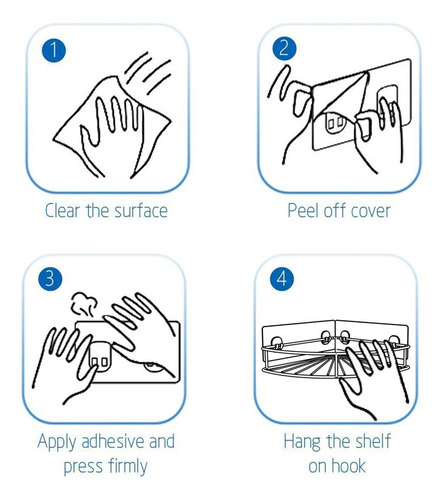 1

Clear the surface

2

Peel off cover

3

Apply adhesive and press firmly

4

Hang the shelf on hook