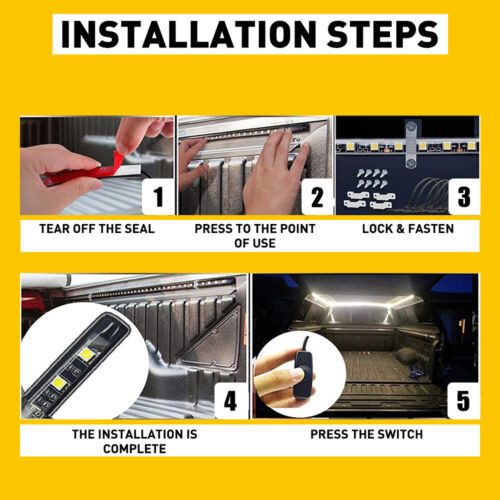 INSTALLATION STEPS

1

TEAR OFF THE SEAL

2

PRESS TO THE POINT OF USE

3

LOCK & FASTEN

4

THE INSTALLATION IS COMPLETE

5

PRESS THE SWITCH