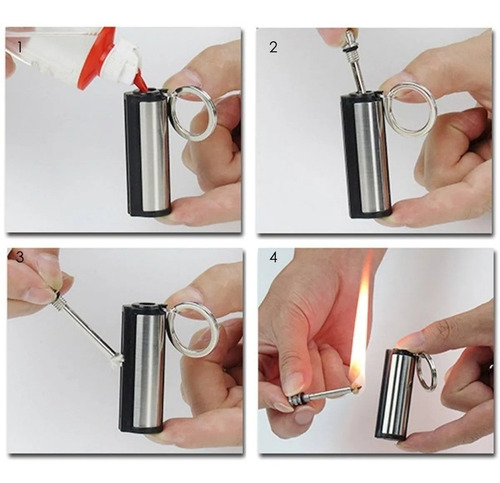 1

2

3

4