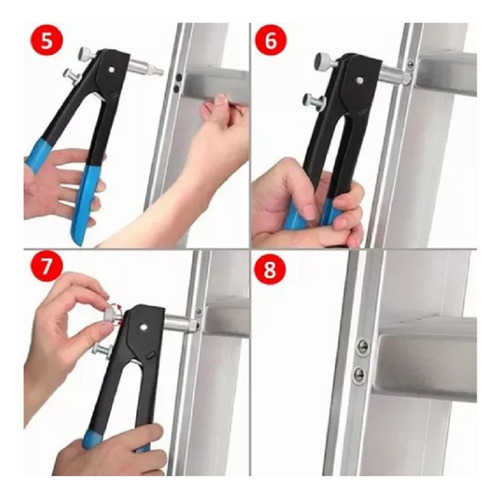 5

6

7

8