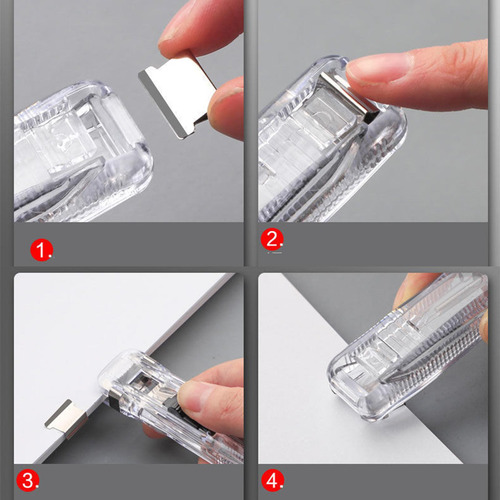 1.

2.

3.

4.