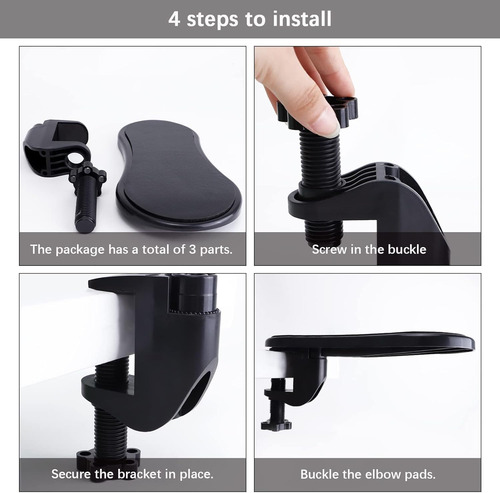 4 steps to install

The package has a total of 3 parts.

Screw in the buckle

Secure the bracket in place.

Buckle the elbow pads.