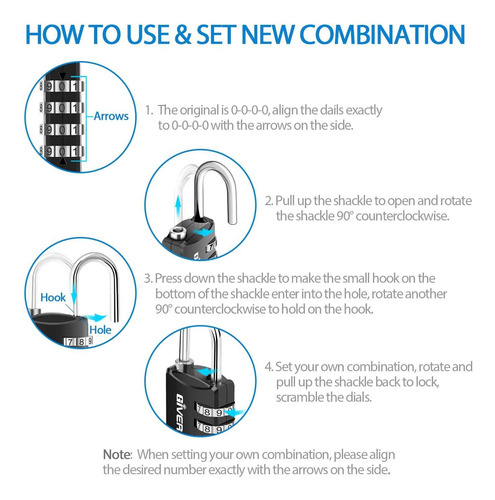 HOW TO USE & SET NEW COMBINATION

9 0 1
9 0 1
9 0 1
9 0 1
Arrows

1. The original is 0-0-0-0, align the dails exactly to 0-0-0-0 with the arrows on the side.

2. Pull up the shackle to open and rotate the shackle 90° counterclockwise.

Hook
Hole
7 8 9

3. Press down the shackle to make the small hook on the bottom of the shackle enter into the hole, rotate another 90° counterclockwise to hold on the hook.

GIVER
7 8 9
7 8 9

4. Set your own combination, rotate and pull up the shackle back to lock, scramble the dials.

Note: When setting your own combination, please align the desired number exactly with the arrows on the side.