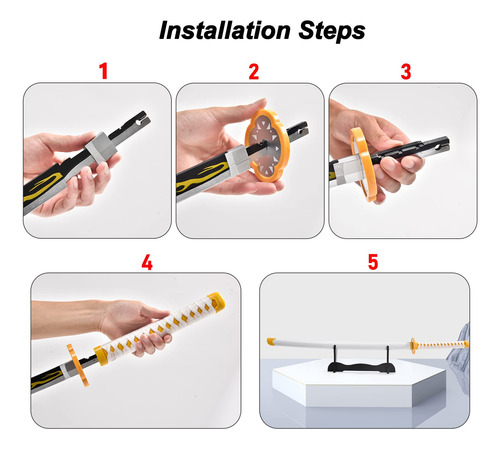 Installation Steps

1

2

3

4

5