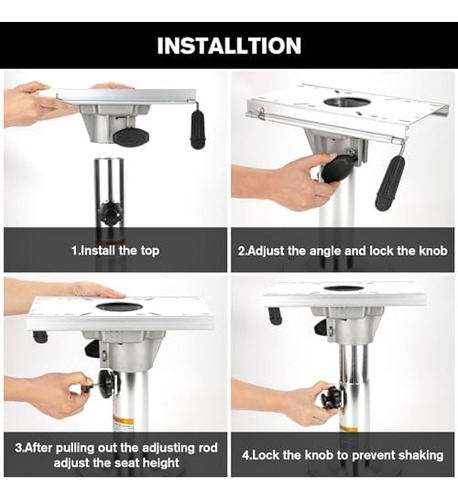 INSTALLTION

1.Install the top

2.Adjust the angle and lock the knob

3.After pulling out the adjusting rod adjust the seat height

4.Lock the knob to prevent shaking