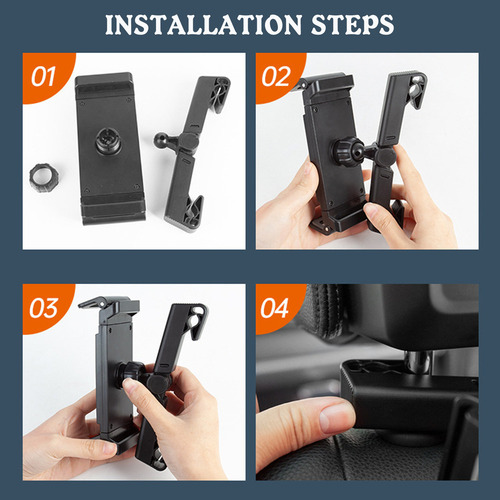 INSTALLATION STEPS

01

02

03

04