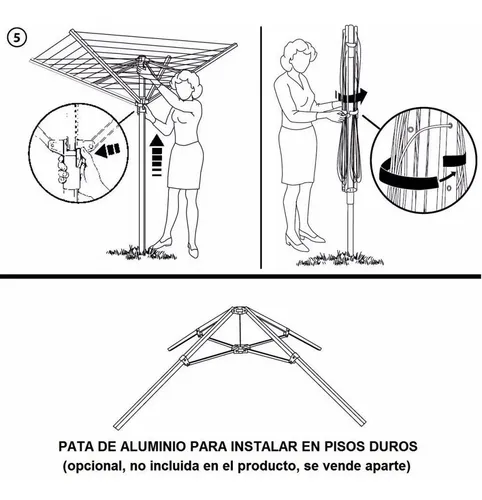 5

PATA DE ALUMINIO PARA INSTALAR EN PISOS DUROS
(opcional, no incluida en el producto, se vende aparte)