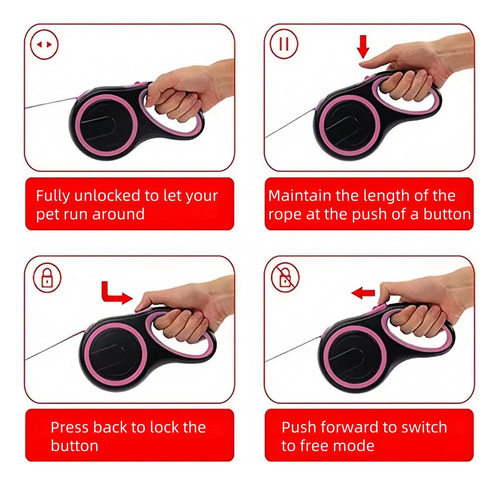 Fully unlocked to let your pet run around

Maintain the length of the rope at the push of a button

Press back to lock the button

Push forward to switch to free mode