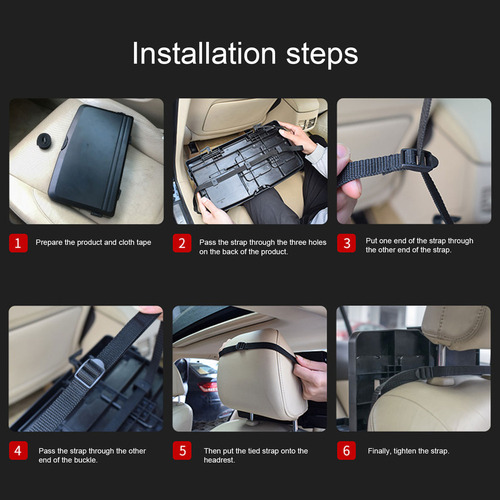 Installation steps

1 Prepare the product and cloth tape

2 Pass the strap through the three holes on the back of the product.

3 Put one end of the strap through the other end of the strap.

4 Pass the strap through the other end of the buckle.

5 Then put the tied strap onto the headrest.

6 Finally, tighten the strap.