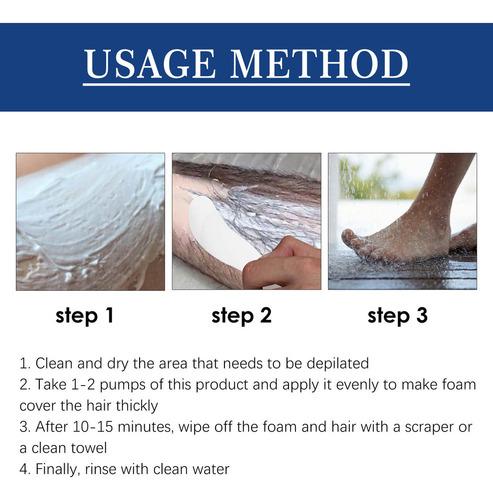 USAGE METHOD

step 1

step 2

step 3

1. Clean and dry the area that needs to be depilated
2. Take 1-2 pumps of this product and apply it evenly to make foam cover the hair thickly
3. After 10-15 minutes, wipe off the foam and hair with a scraper or a clean towel
4. Finally, rinse with clean water