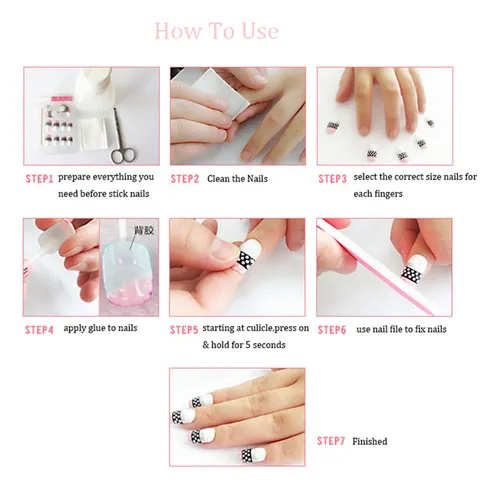 How To Use

STEP1 prepare everything you need before stick nails

STEP2 Clean the Nails

STEP3 select the correct size nails for each fingers

背胶

STEP4 apply glue to nails

STEP5 starting at culicle,press on & hold for 5 seconds

STEP6 use nail file to fix nails

STEP7 Finished