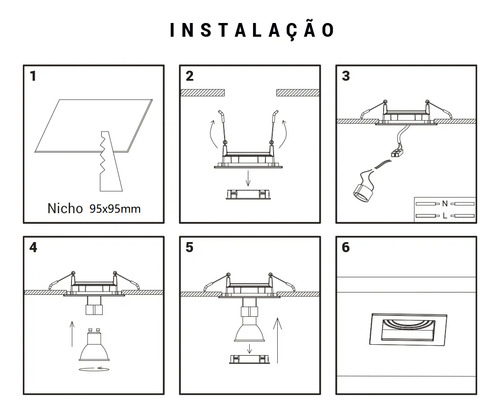 INSTALAÇÃO

1

Nicho 95x95mm

2

3

N

L

4

5

6