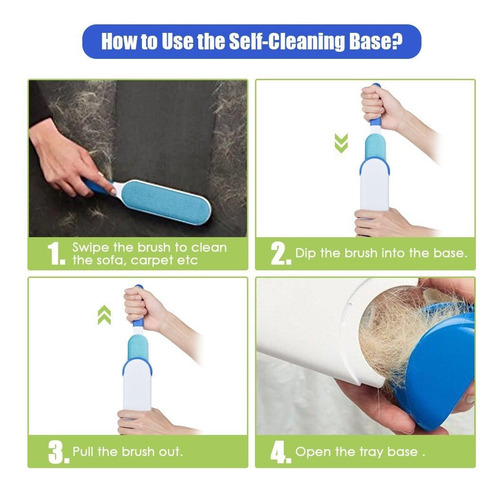 How to Use the Self-Cleaning Base?

1. Swipe the brush to clean the sofa, carpet etc

2. Dip the brush into the base.

3. Pull the brush out.

4. Open the tray base .