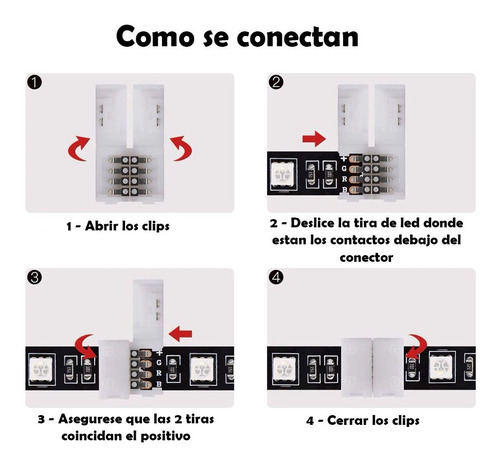 Como se conectan

1

1 - Abrir los clips

2

+ G R B

2 - Deslice la tira de led donde estan los contactos debajo del conector

3

+ G R B

3 - Asegurese que las 2 tiras coincidan el positivo

4

4 - Cerrar los clips