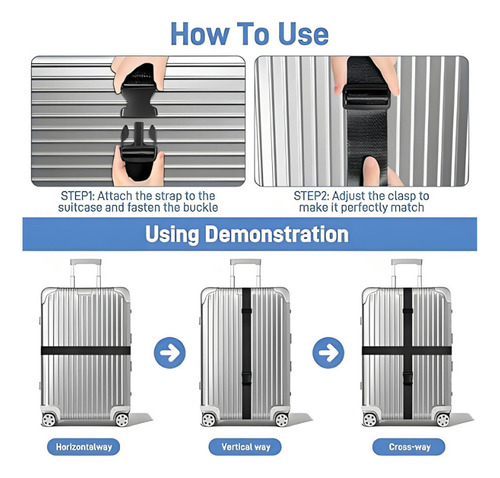 How To Use

STEP1: Attach the strap to the suitcase and fasten the buckle

STEP2: Adjust the clasp to make it perfectly match

Using Demonstration

Horizontalway

Vertical way

Cross-way