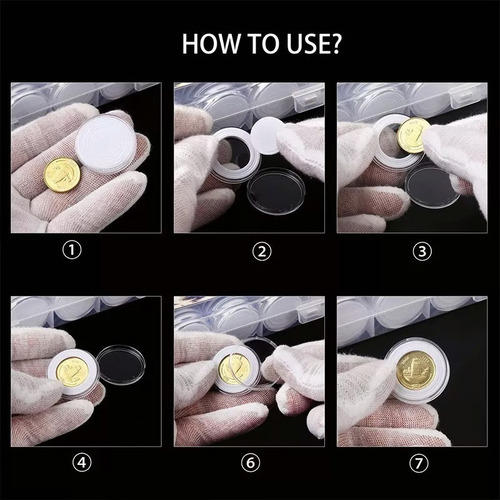 HOW TO USE?

①

②

③

④

⑥

⑦