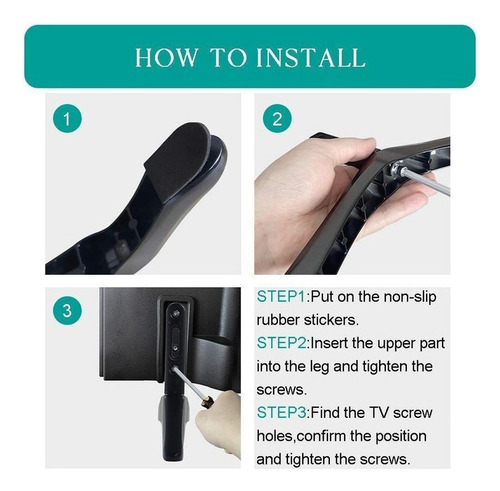 HOW TO INSTALL

1

2

3

STEP1:Put on the non-slip rubber stickers.

STEP2:Insert the upper part into the leg and tighten the screws.

STEP3:Find the TV screw holes,confirm the position and tighten the screws.