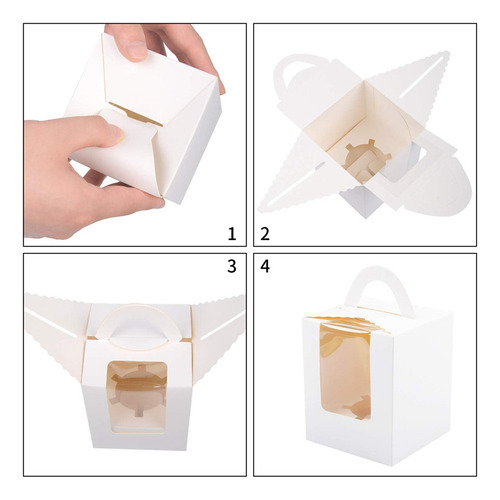 1

2

3

4