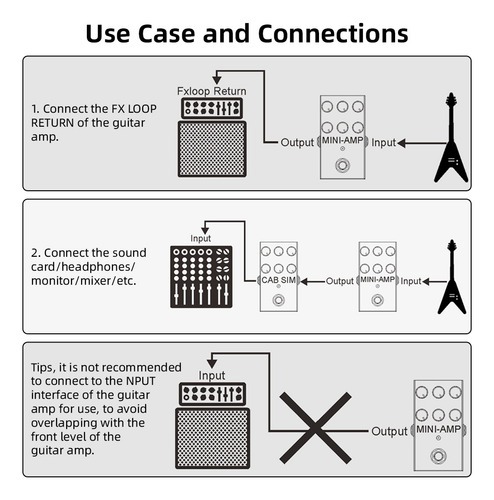 Use Case and Connections

1. Connect the FX LOOP RETURN of the guitar amp.

Fxloop Return

Output MINI-AMP Input

2. Connect the sound card/headphones/ monitor/mixer/etc.

Input

CAB SIM Output MINI-AMP Input

Tips, it is not recommended to connect to the NPUT interface of the guitar amp for use, to avoid overlapping with the front level of the guitar amp.

Input

Output MINI-AMP