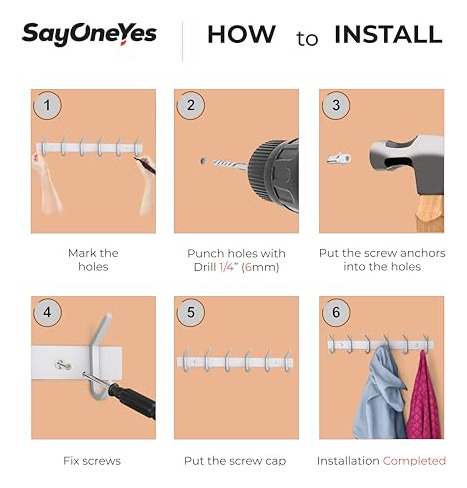 SayOneYes

HOW to INSTALL

1

Mark the holes

2

Punch holes with Drill 1/4" (6mm)

3

Put the screw anchors into the holes

4

Fix screws

5

Put the screw cap

6

Installation Completed