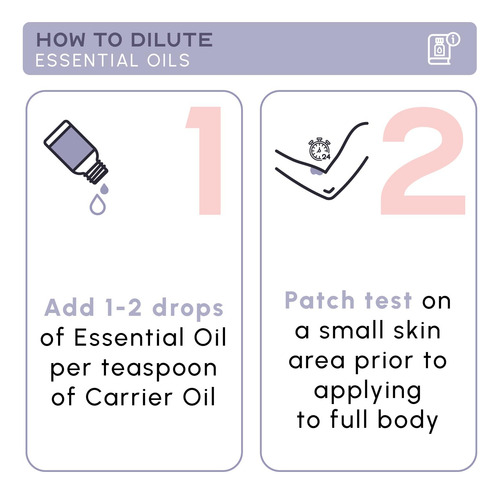 HOW TO DILUTE
ESSENTIAL OILS

1

Add 1-2 drops of Essential Oil per teaspoon of Carrier Oil

24

2

Patch test on a small skin area prior to applying to full body