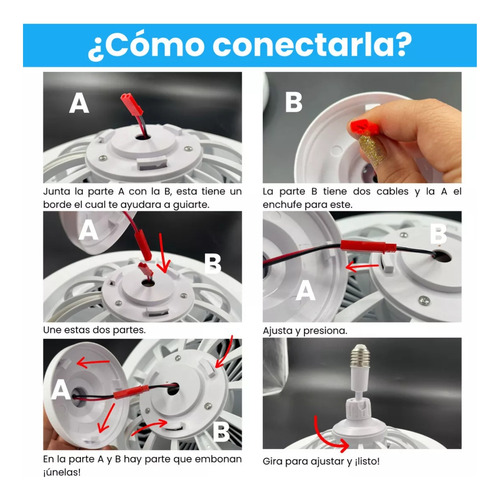 ¿Cómo conectarla?

A

Junta la parte A con la B, esta tiene un borde el cual te ayudara a guiarte.

B

La parte B tiene dos cables y la A el enchufe para este.

A

B

Une estas dos partes.

B

A

Ajusta y presiona.

A

B

En la parte A y B hay parte que embonan ¡únelas!

Gira para ajustar y ¡listo!