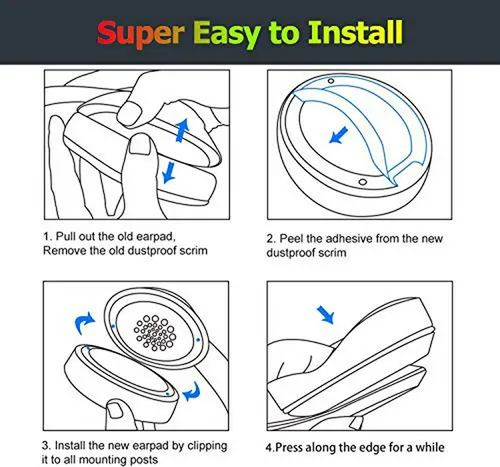 Super Easy to Install

1. Pull out the old earpad, Remove the old dustproof scrim

2. Peel the adhesive from the new dustproof scrim

3. Install the new earpad by clipping it to all mounting posts

4.Press along the edge for a while