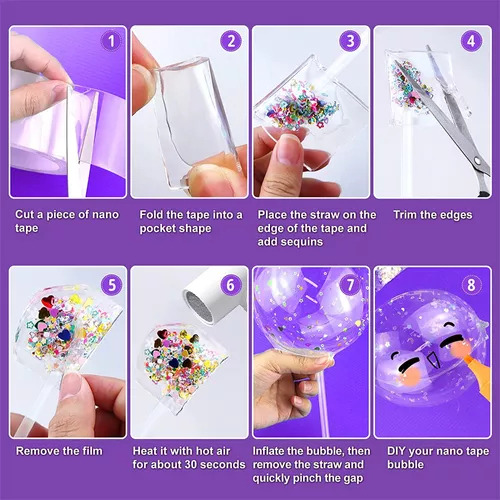 1

Cut a piece of nano tape

2

Fold the tape into a pocket shape

3

Place the straw on the edge of the tape and add sequins

4

Trim the edges

5

Remove the film

6

Heat it with hot air for about 30 seconds

7

Inflate the bubble, then remove the straw and quickly pinch the gap

8

DIY your nano tape bubble