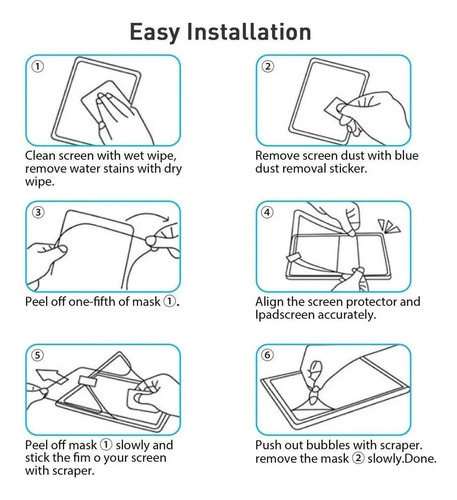 Easy Installation

①

Clean screen with wet wipe, remove water stains with dry wipe.

②

Remove screen dust with blue dust removal sticker.

③

Peel off one-fifth of mask ①.

④

Align the screen protector and Ipadscreen accurately.

⑤

Peel off mask ① slowly and stick the fim o your screen with scraper.

⑥

Push out bubbles with scraper. remove the mask ② slowly.Done.