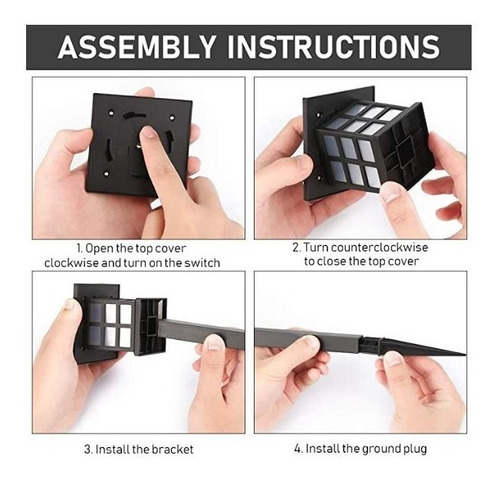 ASSEMBLY INSTRUCTIONS

1. Open the top cover clockwise and turn on the switch

2. Turn counterclockwise to close the top cover

3. Install the bracket

4. Install the ground plug