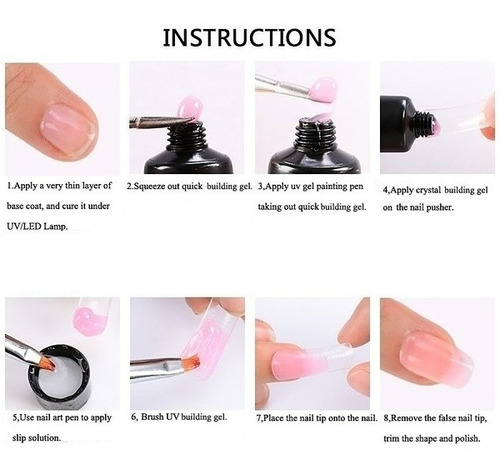 INSTRUCTIONS

1.Apply a very thin layer of base coat, and cure it under UV/LED Lamp.

2.Squeeze out quick building gel.

3,Apply uv gel painting pen taking out quick building gel.

4,Apply crystal building gel on the nail pusher.

5,Use nail art pen to apply slip solution.

6, Brush UV building gel.

7,Place the nail tip onto the nail.

8,Remove the false nail tip, trim the shape and polish.