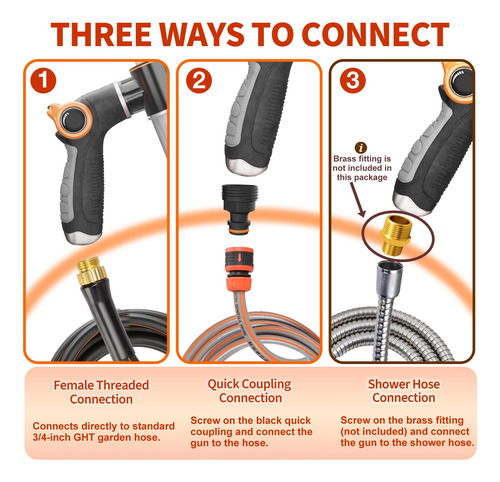 THREE WAYS TO CONNECT

1

2

3

i
Brass fitting is not included in this package

Female Threaded Connection

Connects directly to standard 3/4-inch GHT garden hose.

Quick Coupling Connection

Screw on the black quick coupling and connect the gun to the hose.

Shower Hose Connection

Screw on the brass fitting (not included) and connect the gun to the shower hose.