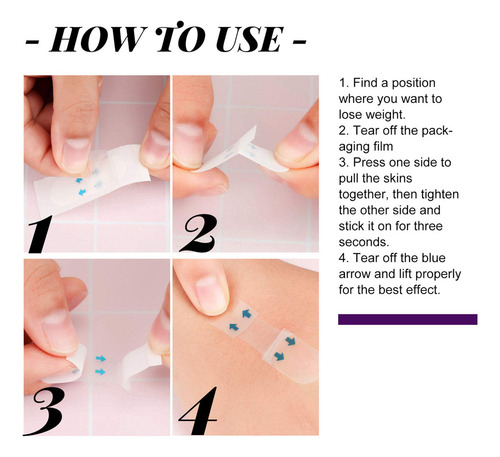 - HOW TO USE -

1

2

3

4

1. Find a position where you want to lose weight.
2. Tear off the packaging film
3. Press one side to pull the skins together, then tighten the other side and stick it on for three seconds.
4. Tear off the blue arrow and lift properly for the best effect.