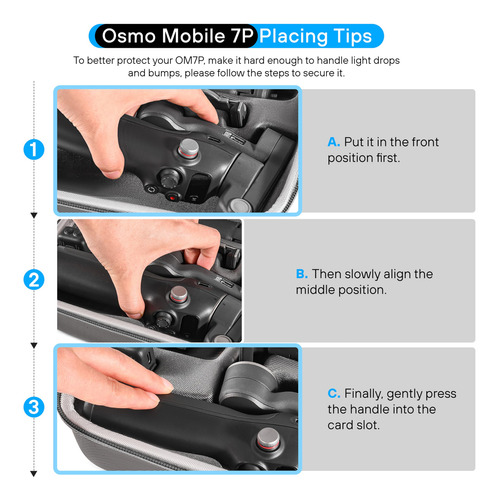 Osmo Mobile 7P Placing Tips

To better protect your OM7P, make it hard enough to handle light drops and bumps, please follow the steps to secure it.

1

A. Put it in the front position first.

2

B. Then slowly align the middle position.

3

C. Finally, gently press the handle into the card slot.