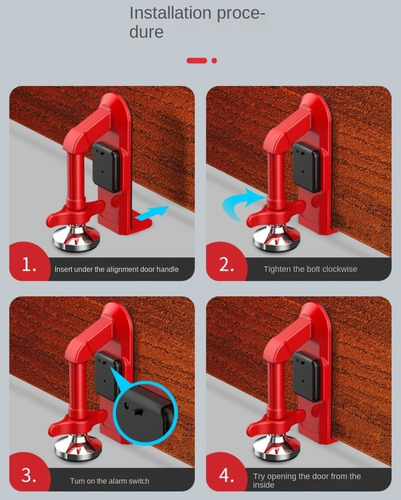 Installation procedure

1. Insert under the alignment door handle

2. Tighten the bolt clockwise

3. Turn on the alarm switch

4. Try opening the door from the inside