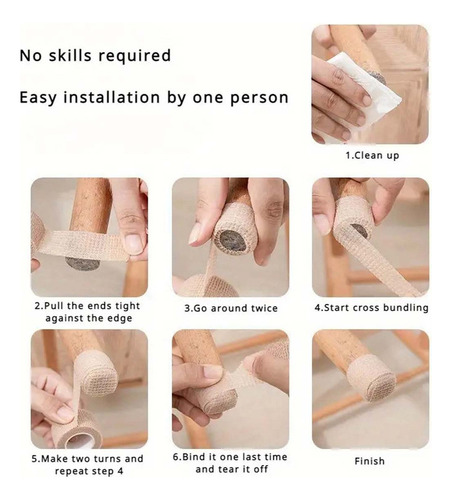 No skills required

Easy installation by one person

1.Clean up

2.Pull the ends tight against the edge

3.Go around twice

4.Start cross bundling

5.Make two turns and repeat step 4

6.Bind it one last time and tear it off

Finish