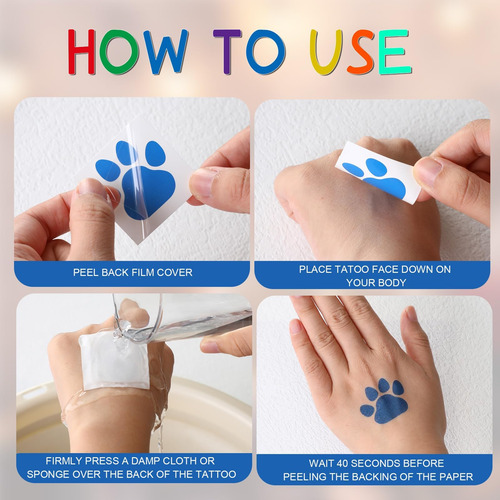 HOW TO USE

PEEL BACK FILM COVER

PLACE TATOO FACE DOWN ON YOUR BODY

FIRMLY PRESS A DAMP CLOTH OR SPONGE OVER THE BACK OF THE TATTOO

WAIT 40 SECONDS BEFORE PEELING THE BACKING OF THE PAPER