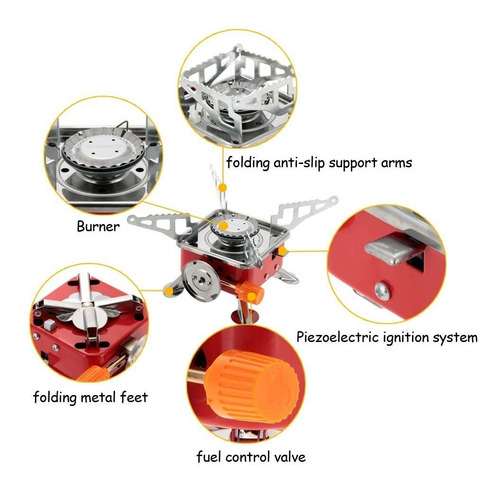 folding anti-slip support arms

Burner

Piezoelectric ignition system

folding metal feet

fuel control valve