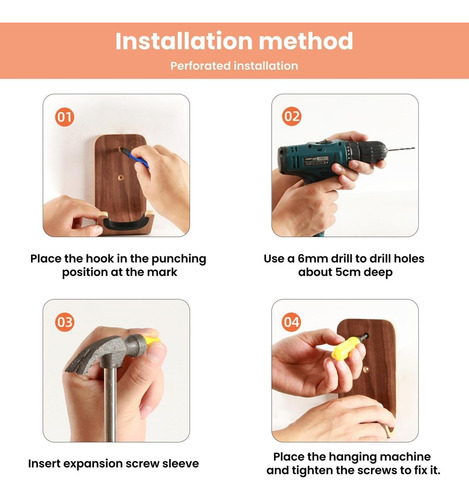 Installation method
Perforated installation

01
Place the hook in the punching position at the mark

02
Use a 6mm drill to drill holes about 5cm deep

03
Insert expansion screw sleeve

04
Place the hanging machine and tighten the screws to fix it.