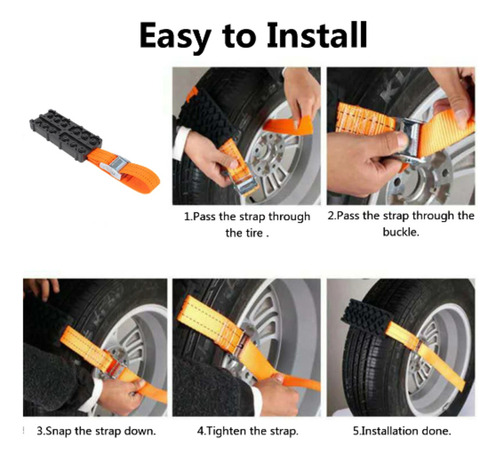 Easy to Install

1.Pass the strap through the tire .

2.Pass the strap through the buckle.

3.Snap the strap down.

4.Tighten the strap.

5.Installation done.