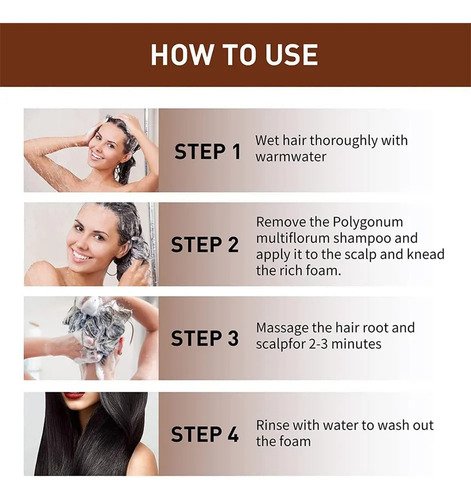 HOW TO USE

STEP 1 Wet hair thoroughly with warmwater

STEP 2 Remove the Polygonum multiflorum shampoo and apply it to the scalp and knead the rich foam.

STEP 3 Massage the hair root and scalpfor 2-3 minutes

STEP 4 Rinse with water to wash out the foam