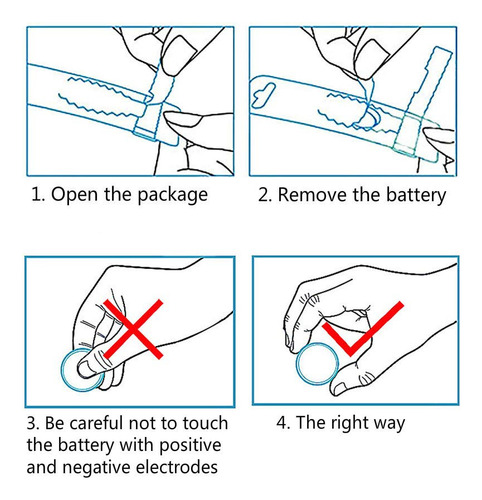 1. Open the package

2. Remove the battery

3. Be careful not to touch the battery with positive and negative electrodes

4. The right way