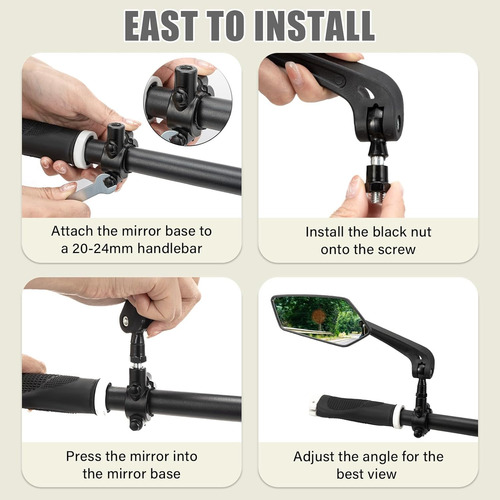 EAST TO INSTALL

Attach the mirror base to a 20-24mm handlebar

Install the black nut onto the screw

Press the mirror into the mirror base

Adjust the angle for the best view