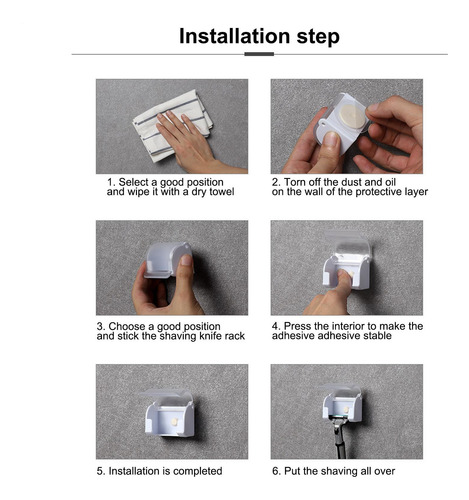 Installation step

1. Select a good position and wipe it with a dry towel

2. Torn off the dust and oil on the wall of the protective layer

3. Choose a good position and stick the shaving knife rack

4. Press the interior to make the adhesive adhesive stable

5. Installation is completed

6. Put the shaving all over