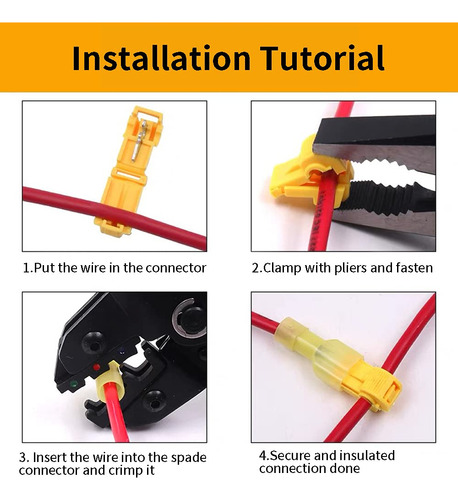 Installation Tutorial

1.Put the wire in the connector

2.Clamp with pliers and fasten

3. Insert the wire into the spade connector and crimp it

4.Secure and insulated connection done